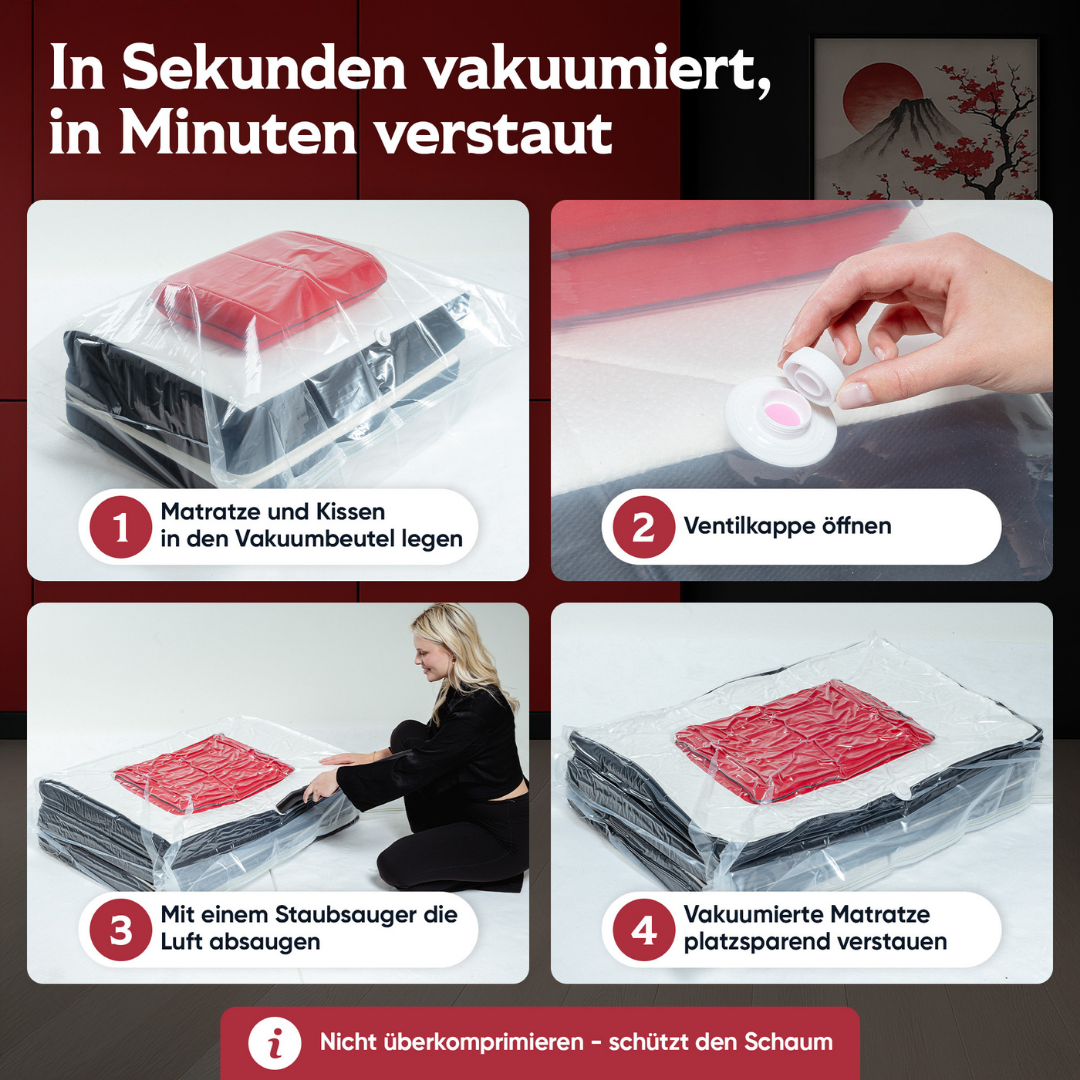 In Sekunden vakuumiert, in Minuten verstaut

1 Matratze und Kissen in den Vakuumbeutel legen

2 Ventilkappe öffnen

3 Mit einem Staubsauger die Luft absaugen

4 Vakuumierte Matratze platzsparend verstauen

i Nicht überkomprimieren - schützt den Schaum